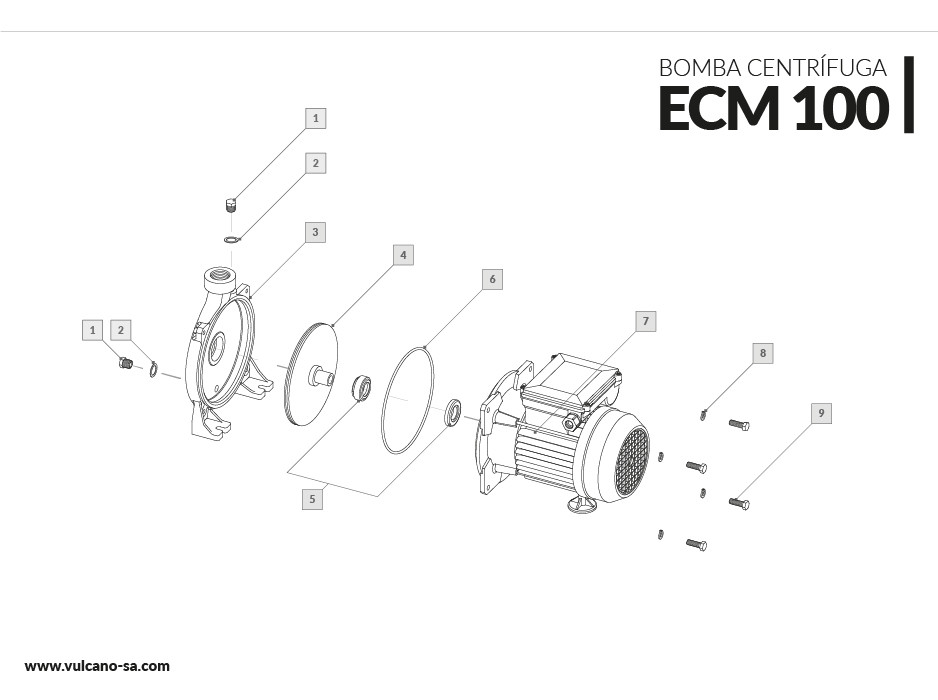 BOMBA CENTRÍFUGA
ECM 100

1
2
3
4
6
7
1
2
8
9
5

www.vulcano-sa.com